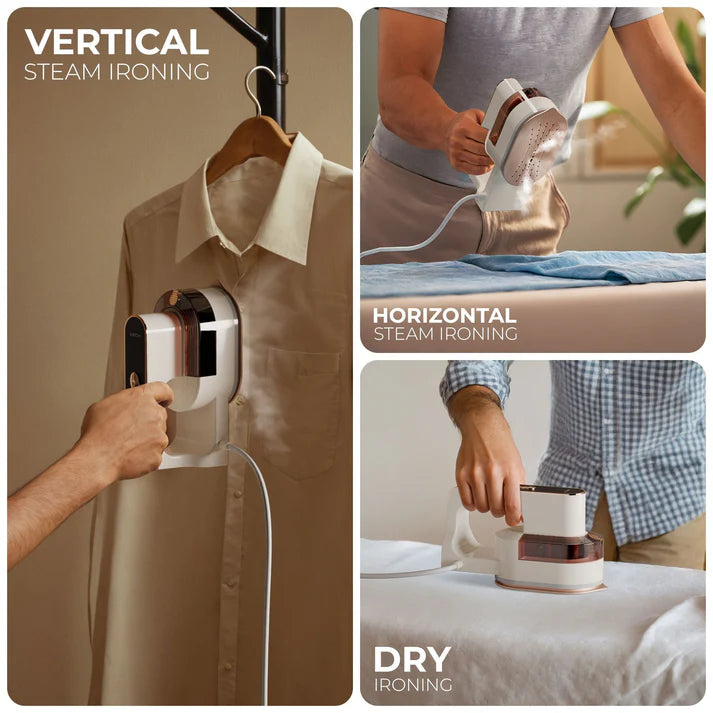 VERTICAL
STEAM IRONING

HORIZONTAL
STEAM IRONING

DRY
IRONING